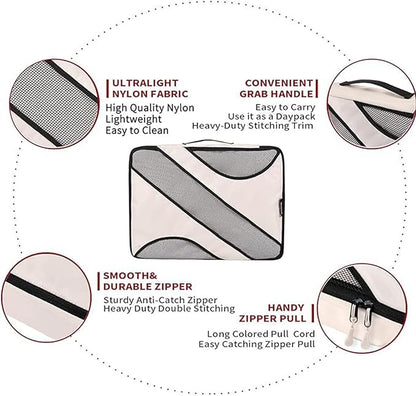 ULTRALIGHT NYLON FABRIC
High Quality Nylon
Lightweight
Easy to Clean

CONVENIENT GRAB HANDLE
Easy to Carry
Use it as a Daypack
Heavy-Duty Stitching Trim

SMOOTH& DURABLE ZIPPER
Sturdy Anti-Catch Zipper
Heavy Duty Double Stitching

HANDY ZIPPER PULL
Long Colored Pull Cord
Easy Catching Zipper Pull