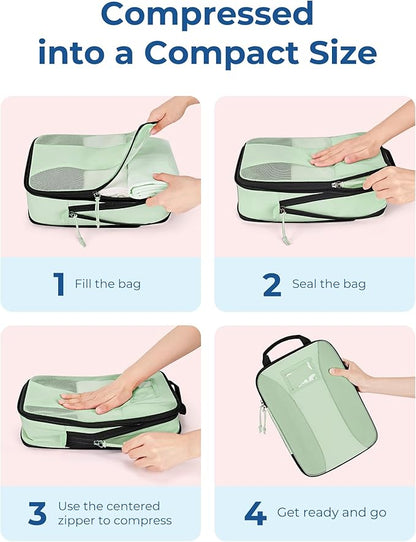 Compressed into a Compact Size

1 Fill the bag

2 Seal the bag

3 Use the centered zipper to compress

4 Get ready and go