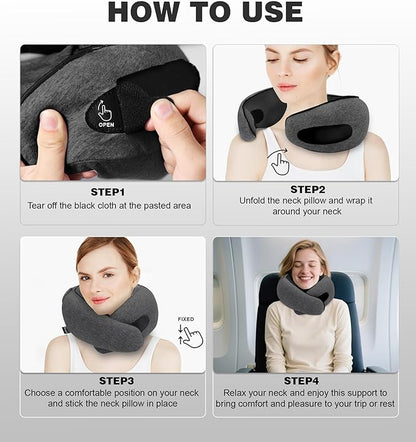 HOW TO USE

OPEN

STEP1
Tear off the black cloth at the pasted area

STEP2
Unfold the neck pillow and wrap it around your neck

FIXED

STEP3
Choose a comfortable position on your neck and stick the neck pillow in place

STEP4
Relax your neck and enjoy this support to bring comfort and pleasure to your trip or rest