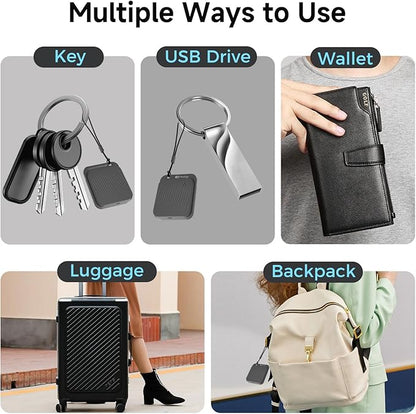 Multiple Ways to Use

Key

USB Drive

Wallet

Luggage

Backpack