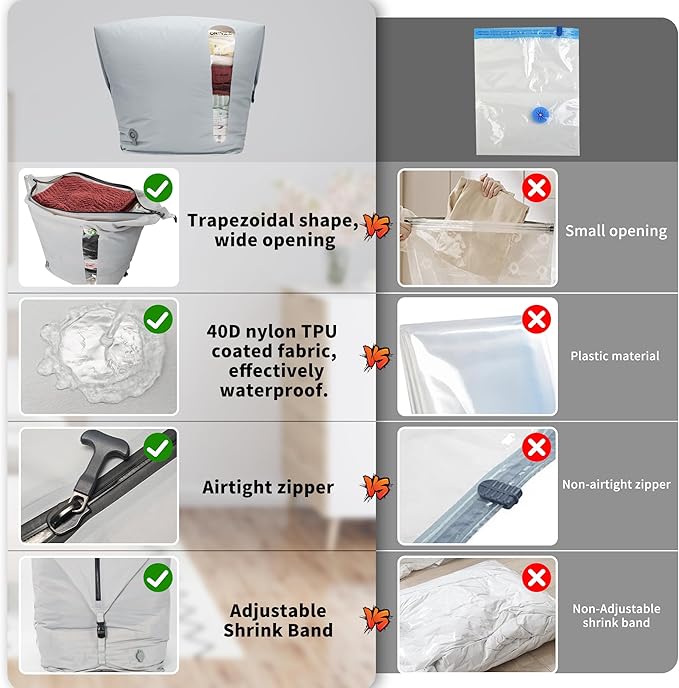 Trapezoidal shape, wide opening

VS

Small opening

40D nylon TPU coated fabric, effectively waterproof.

VS

Plastic material

Airtight zipper

VS

Non-airtight zipper

Adjustable Shrink Band

VS

Non-Adjustable shrink band