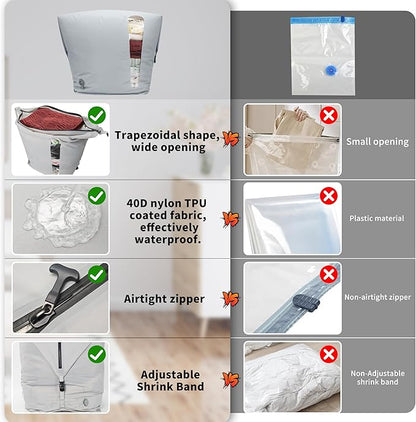 Trapezoidal shape, wide opening

VS

Small opening

40D nylon TPU coated fabric, effectively waterproof.

VS

Plastic material

Airtight zipper

VS

Non-airtight zipper

Adjustable Shrink Band

VS

Non-Adjustable shrink band