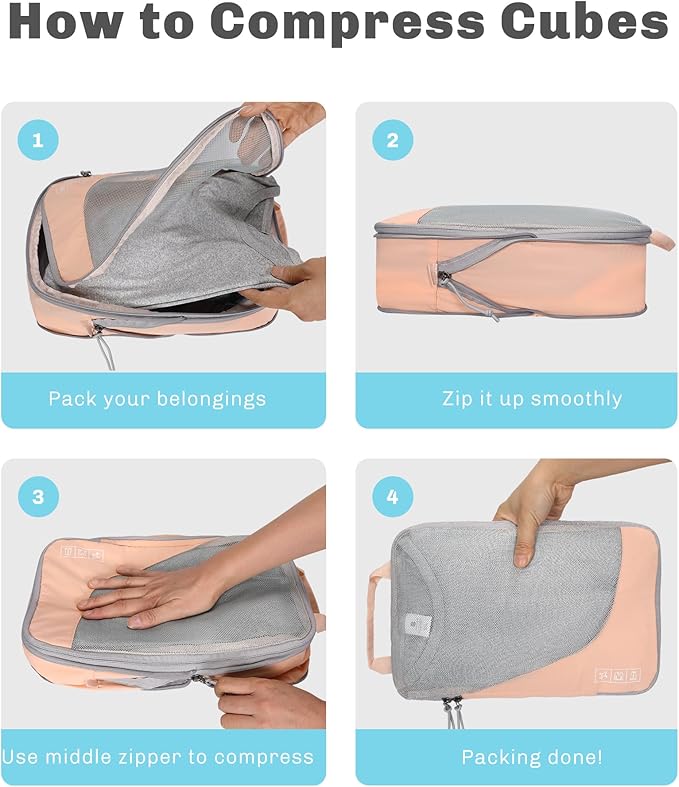 How to Compress Cubes

1

Pack your belongings

2

Zip it up smoothly

3

Use middle zipper to compress

4

Packing done!