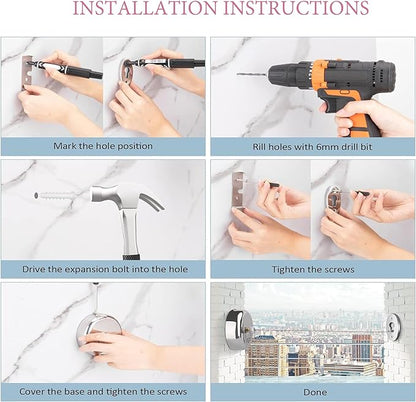 INSTALLATION INSTRUCTIONS

Mark the hole position

Rill holes with 6mm drill bit

Drive the expansion bolt into the hole

Tighten the screws

Cover the base and tighten the screws

Done