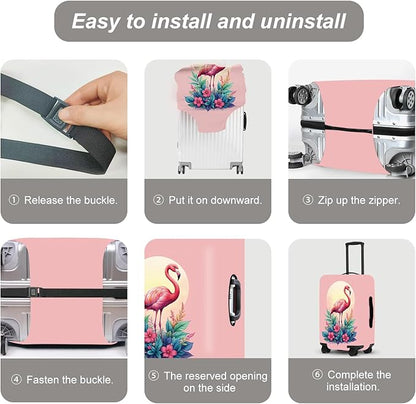 Easy to install and uninstall

① Release the buckle.

② Put it on downward.

③ Zip up the zipper.

④ Fasten the buckle.

⑤ The reserved opening on the side

⑥ Complete the installation.