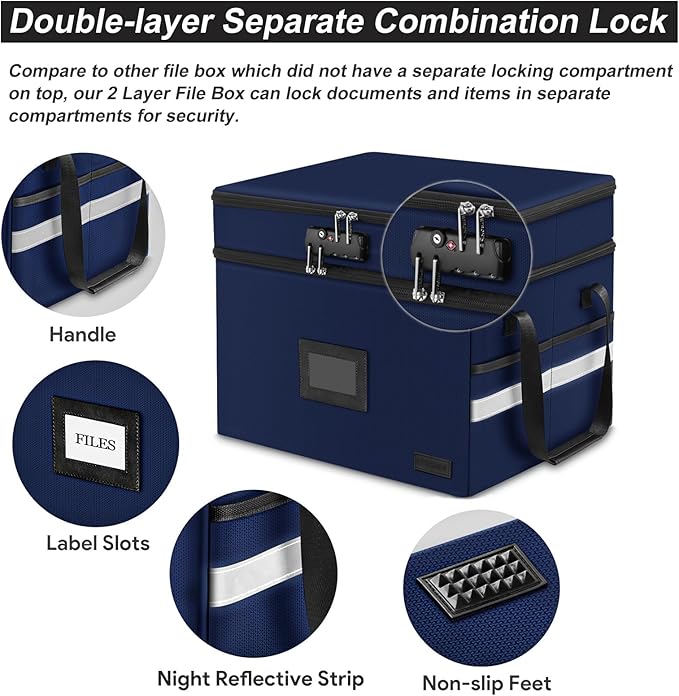 Double-layer Separate Combination Lock

Compare to other file box which did not have a separate locking compartment on top, our 2 Layer File Box can lock documents and items in separate compartments for security.

Handle

FILES

Label Slots

Night Reflective Strip

Non-slip Feet