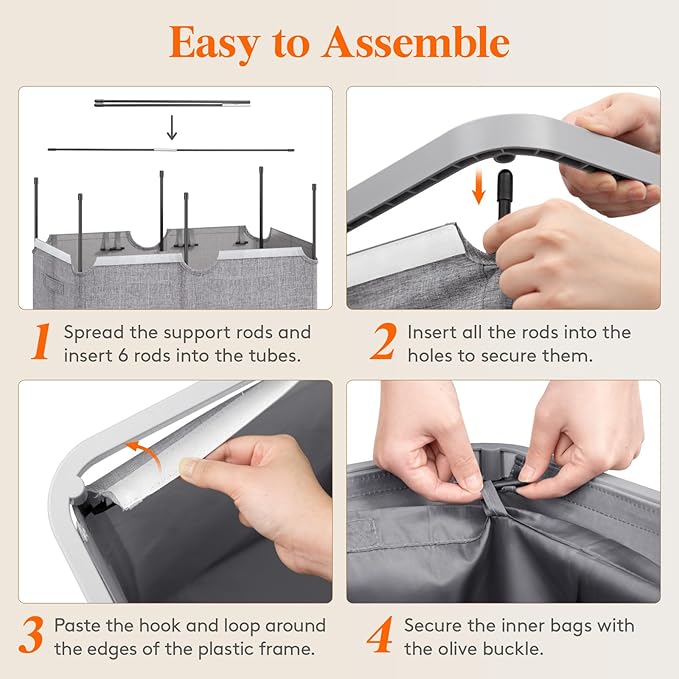 Easy to Assemble

1 Spread the support rods and insert 6 rods into the tubes.

2 Insert all the rods into the holes to secure them.

3 Paste the hook and loop around the edges of the plastic frame.

4 Secure the inner bags with the olive buckle.