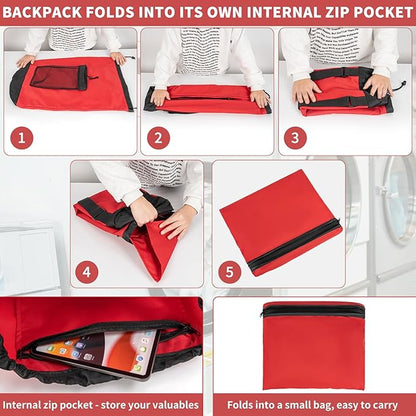 BACKPACK FOLDS INTO ITS OWN INTERNAL ZIP POCKET

1

2

3

4

5

Internal zip pocket - store your valuables

Folds into a small bag, easy to carry