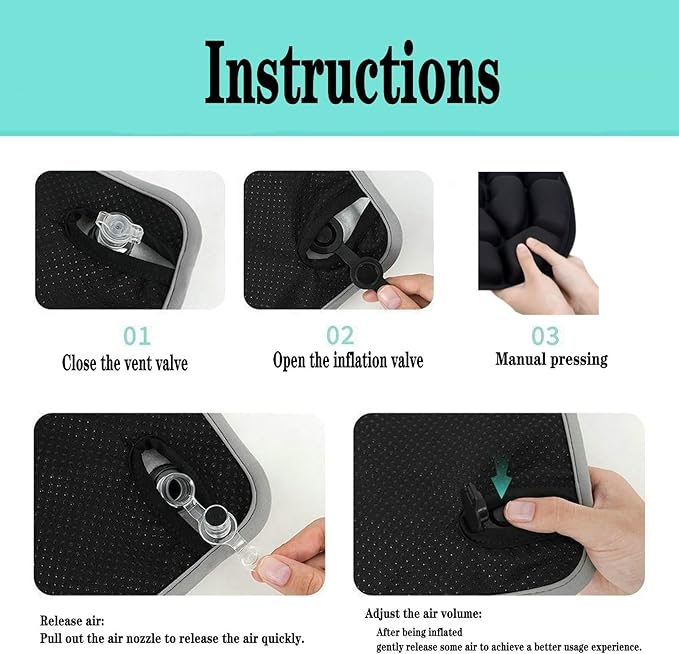 Instructions

01
Close the vent valve

02
Open the inflation valve

03
Manual pressing

Release air:
Pull out the air nozzle to release the air quickly.

Adjust the air volume:
After being inflated
gently release some air to achieve a better usage experience.