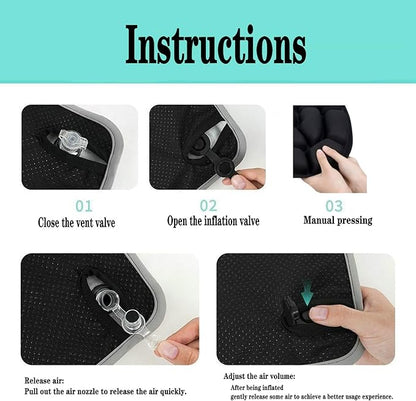 Instructions

01
Close the vent valve

02
Open the inflation valve

03
Manual pressing

Release air:
Pull out the air nozzle to release the air quickly.

Adjust the air volume:
After being inflated
gently release some air to achieve a better usage experience.