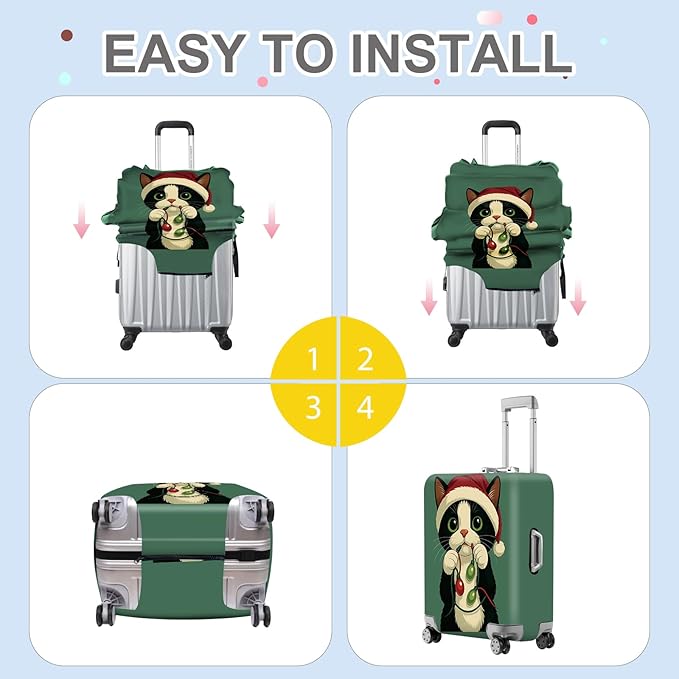 EASY TO INSTALL

1 2
3 4