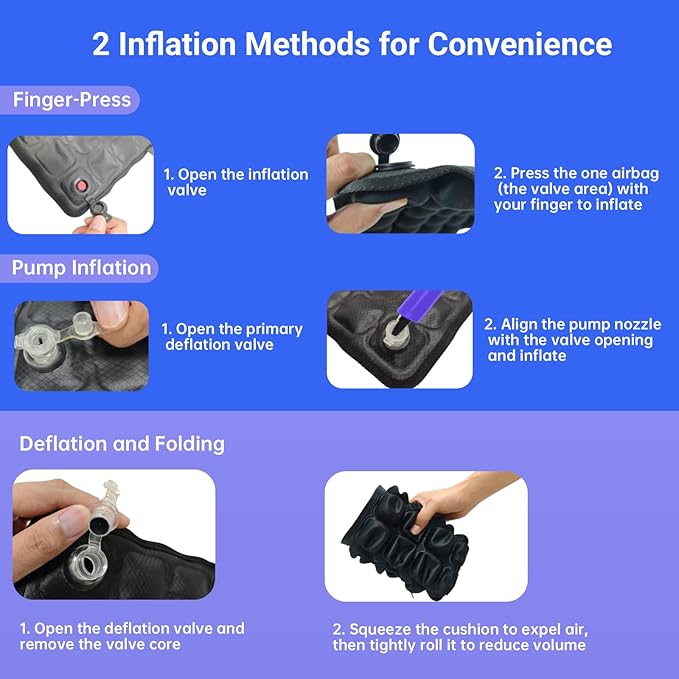 2 Inflation Methods for Convenience

Finger-Press

1. Open the inflation valve

2. Press the one airbag (the valve area) with your finger to inflate

Pump Inflation

1. Open the primary deflation valve

2. Align the pump nozzle with the valve opening and inflate

Deflation and Folding

1. Open the deflation valve and remove the valve core

2. Squeeze the cushion to expel air, then tightly roll it to reduce volume