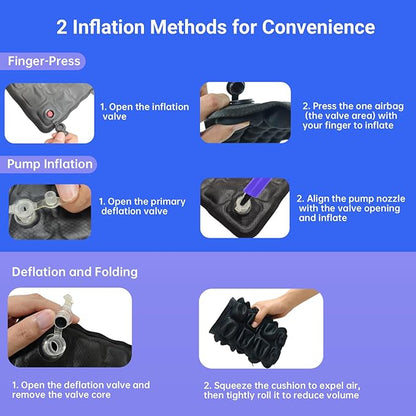 2 Inflation Methods for Convenience

Finger-Press

1. Open the inflation valve

2. Press the one airbag (the valve area) with your finger to inflate

Pump Inflation

1. Open the primary deflation valve

2. Align the pump nozzle with the valve opening and inflate

Deflation and Folding

1. Open the deflation valve and remove the valve core

2. Squeeze the cushion to expel air, then tightly roll it to reduce volume