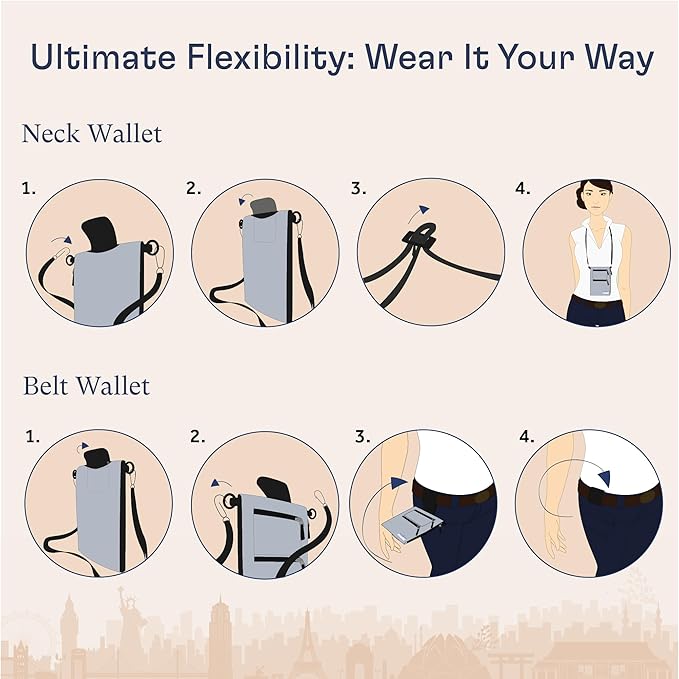 Ultimate Flexibility: Wear It Your Way

Neck Wallet

1.

2.

3.

4.

Belt Wallet

1.

2.

3.

4.