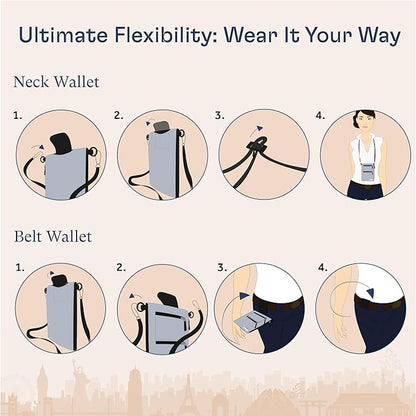 Ultimate Flexibility: Wear It Your Way

Neck Wallet

1.

2.

3.

4.

Belt Wallet

1.

2.

3.

4.