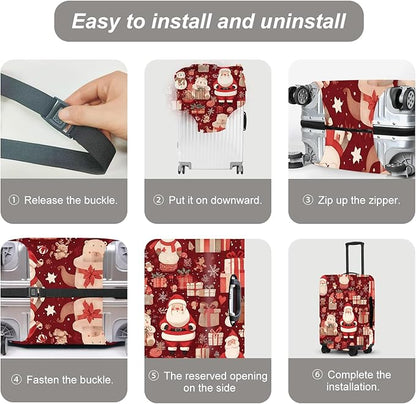 Easy to install and uninstall

① Release the buckle.

② Put it on downward.

③ Zip up the zipper.

④ Fasten the buckle.

⑤ The reserved opening on the side

⑥ Complete the installation.