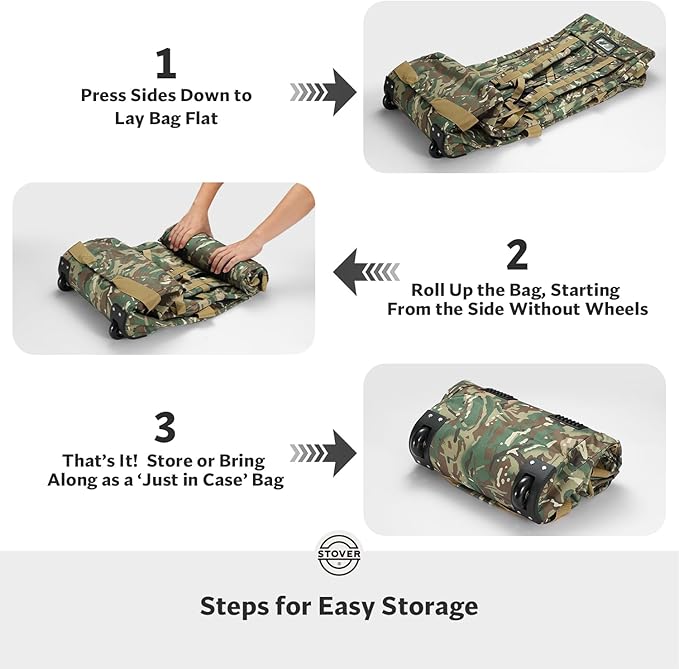 1
Press Sides Down to Lay Bag Flat

2
Roll Up the Bag, Starting From the Side Without Wheels

3
That's It!  Store or Bring Along as a 'Just in Case' Bag

STOVER

Steps for Easy Storage