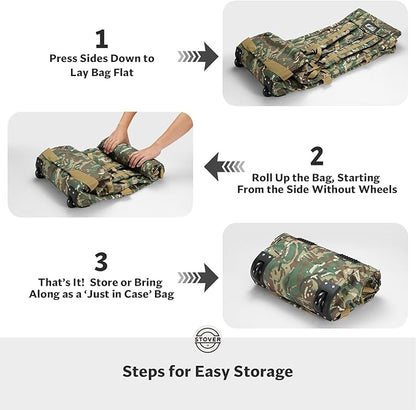 1
Press Sides Down to Lay Bag Flat

2
Roll Up the Bag, Starting From the Side Without Wheels

3
That's It! Store or Bring Along as a 'Just in Case' Bag

STOVER

Steps for Easy Storage