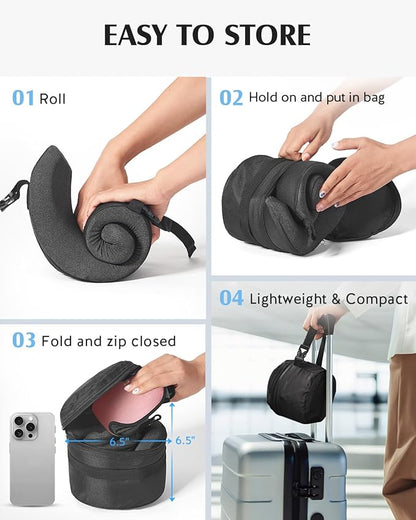 EASY TO STORE

01 Roll

02 Hold on and put in bag

03 Fold and zip closed

6.5"

6.5"

04 Lightweight & Compact