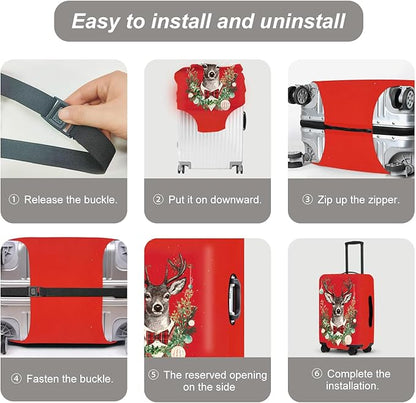 Easy to install and uninstall

① Release the buckle.

② Put it on downward.

③ Zip up the zipper.

④ Fasten the buckle.

⑤ The reserved opening on the side

⑥ Complete the installation.