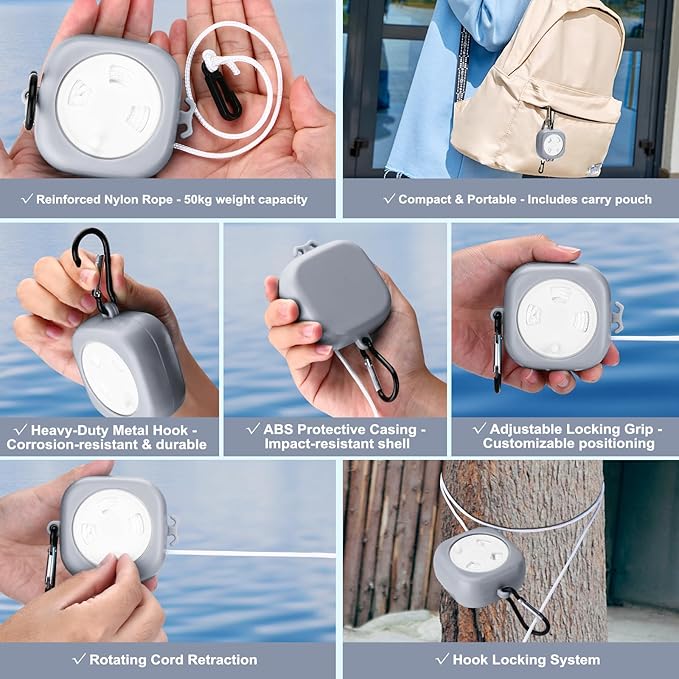 ✓ Reinforced Nylon Rope - 50kg weight capacity

✓ Compact & Portable - Includes carry pouch

✓ Heavy-Duty Metal Hook - Corrosion-resistant & durable

✓ ABS Protective Casing - Impact-resistant shell

✓ Adjustable Locking Grip - Customizable positioning

✓ Rotating Cord Retraction

✓ Hook Locking System