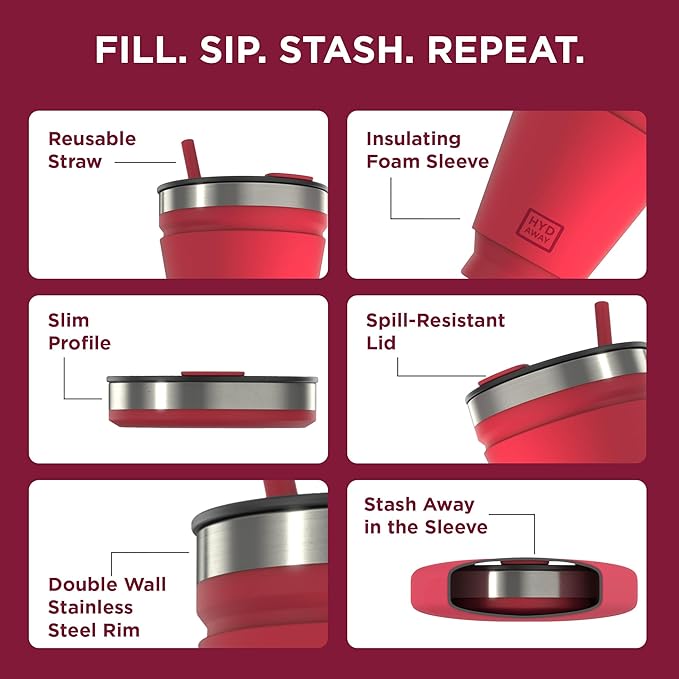 FILL. SIP. STASH. REPEAT.

Reusable Straw

Insulating Foam Sleeve

HYD AWAY

Slim Profile

Spill-Resistant Lid

Double Wall Stainless Steel Rim

Stash Away in the Sleeve