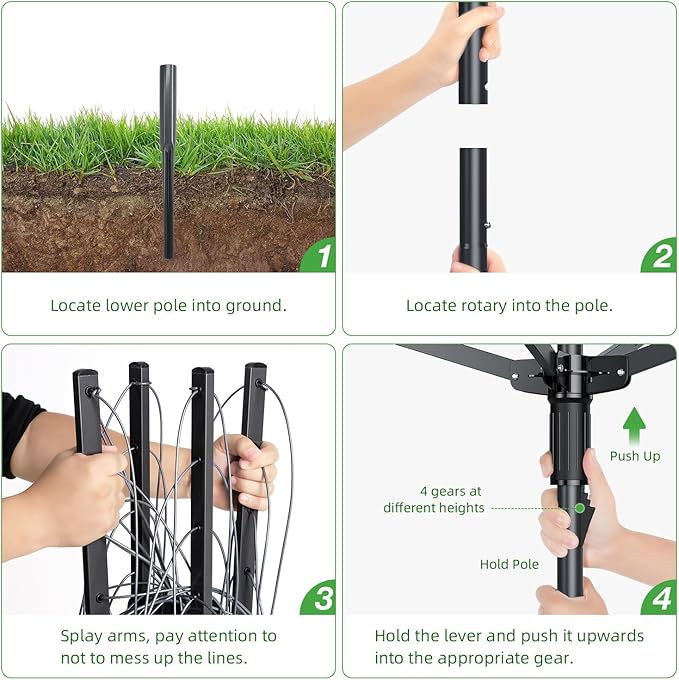 1

Locate lower pole into ground.

2

Locate rotary into the pole.

3

Splay arms, pay attention to not to mess up the lines.

Push Up

4 gears at different heights

Hold Pole

4

Hold the lever and push it upwards into the appropriate gear.