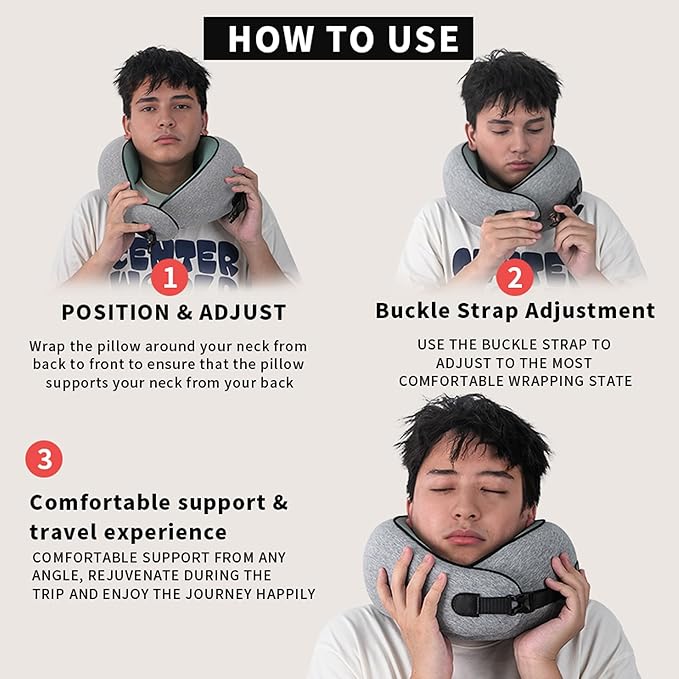 HOW TO USE

CENTER

1

POSITION & ADJUST

Wrap the pillow around your neck from back to front to ensure that the pillow supports your neck from your back

2

Buckle Strap Adjustment

USE THE BUCKLE STRAP TO ADJUST TO THE MOST COMFORTABLE WRAPPING STATE

3

Comfortable support & travel experience

COMFORTABLE SUPPORT FROM ANY ANGLE, REJUVENATE DURING THE TRIP AND ENJOY THE JOURNEY HAPPILY