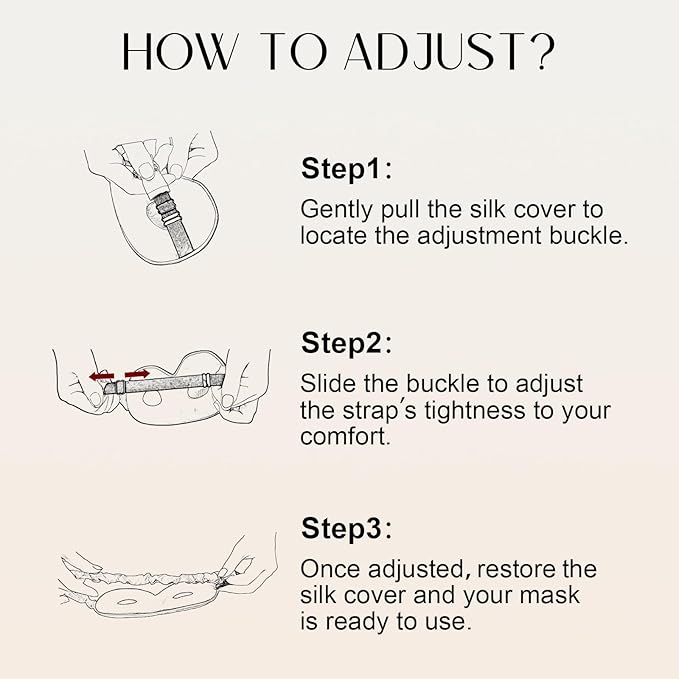 HOW TO ADJUST?

Step1:
Gently pull the silk cover to locate the adjustment buckle.

Step2:
Slide the buckle to adjust the strap's tightness to your comfort.

Step3:
Once adjusted, restore the silk cover and your mask is ready to use.