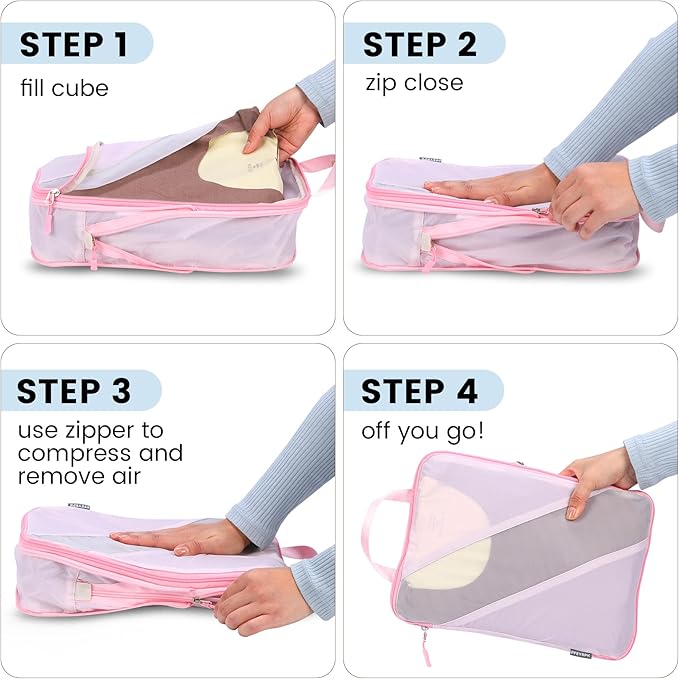 STEP 1
fill cube

STEP 2
zip close

STEP 3
use zipper to compress and remove air

STEP 4
off you go!