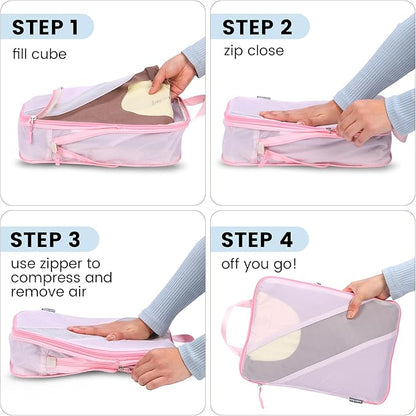 STEP 1
fill cube

STEP 2
zip close

STEP 3
use zipper to compress and remove air

STEP 4
off you go!