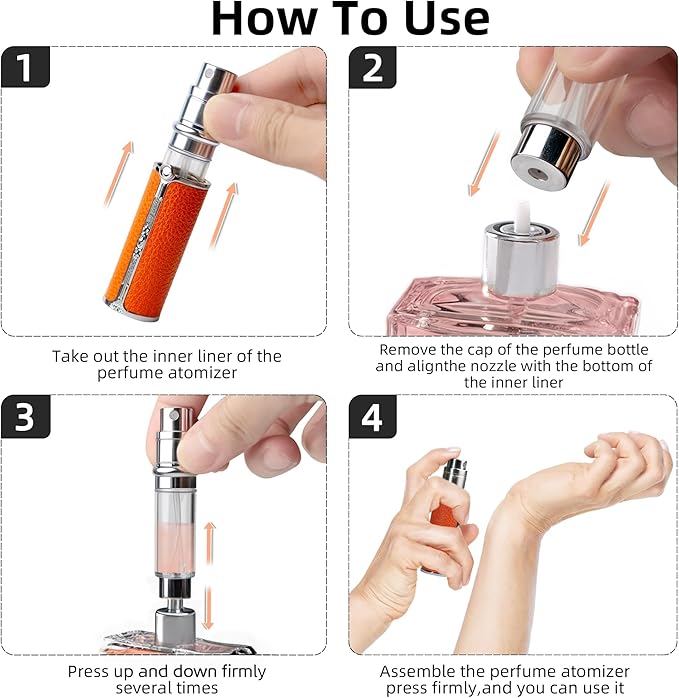 How To Use

1

Take out the inner liner of the perfume atomizer

2

Remove the cap of the perfume bottle and alignthe nozzle with the bottom of the inner liner

3

Press up and down firmly several times

4

Assemble the perfume atomizer press firmly,and you can use it