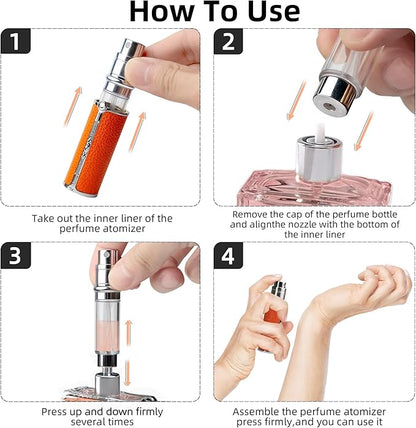 How To Use

1

Take out the inner liner of the perfume atomizer

2

Remove the cap of the perfume bottle and alignthe nozzle with the bottom of the inner liner

3

Press up and down firmly several times

4

Assemble the perfume atomizer press firmly,and you can use it