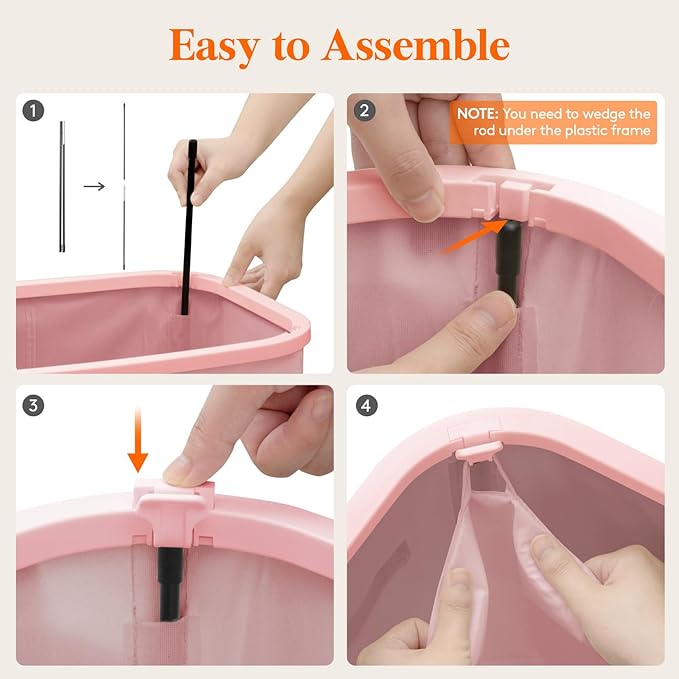 Easy to Assemble

1

2

NOTE: You need to wedge the rod under the plastic frame

3

4