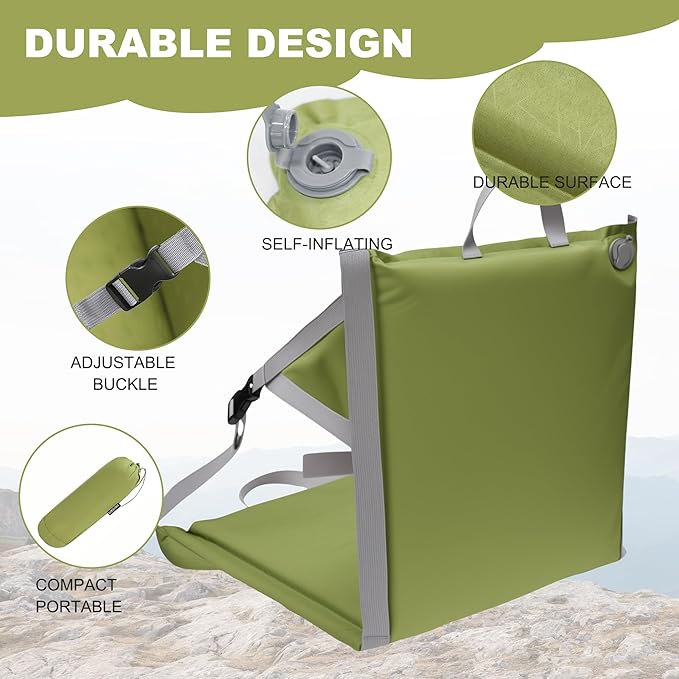 DURABLE DESIGN

SELF-INFLATING

DURABLE SURFACE

ADJUSTABLE BUCKLE

COMPACT PORTABLE