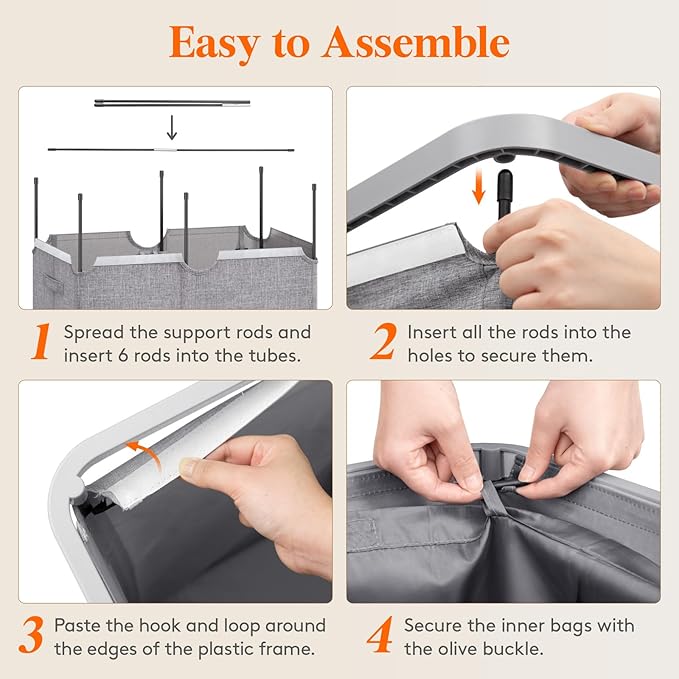 Easy to Assemble

1 Spread the support rods and insert 6 rods into the tubes.

2 Insert all the rods into the holes to secure them.

3 Paste the hook and loop around the edges of the plastic frame.

4 Secure the inner bags with the olive buckle.