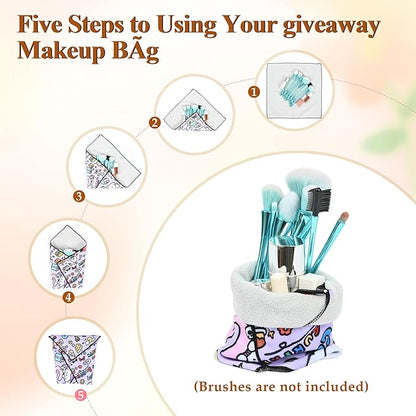 Five Steps to Using Your giveaway Makeup BÃg

1

2

3

4

5

(Brushes are not included)