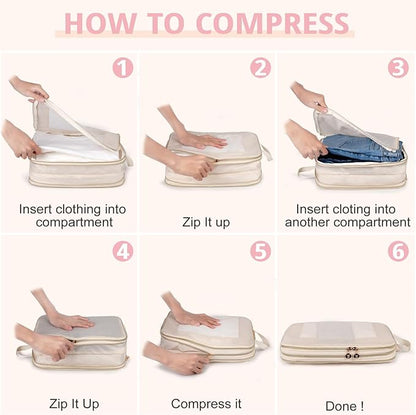 HOW TO COMPRESS

1
Insert clothing into compartment

2
Zip It up

3
Insert cloting into another compartment

4
Zip It Up

5
Compress it

6
Done !