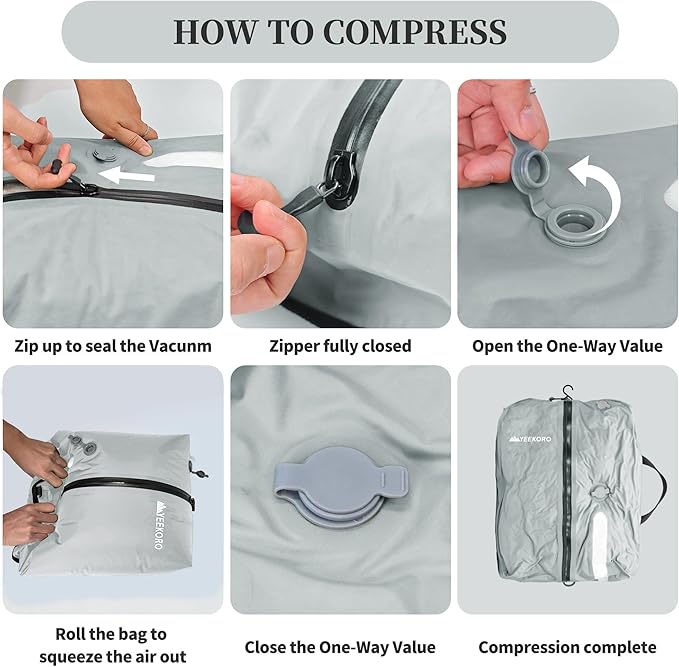 HOW TO COMPRESS

Zip up to seal the Vacunm

Zipper fully closed

Open the One-Way Value

YEEKORO

Roll the bag to squeeze the air out

Close the One-Way Value

YEEKORO

Compression complete