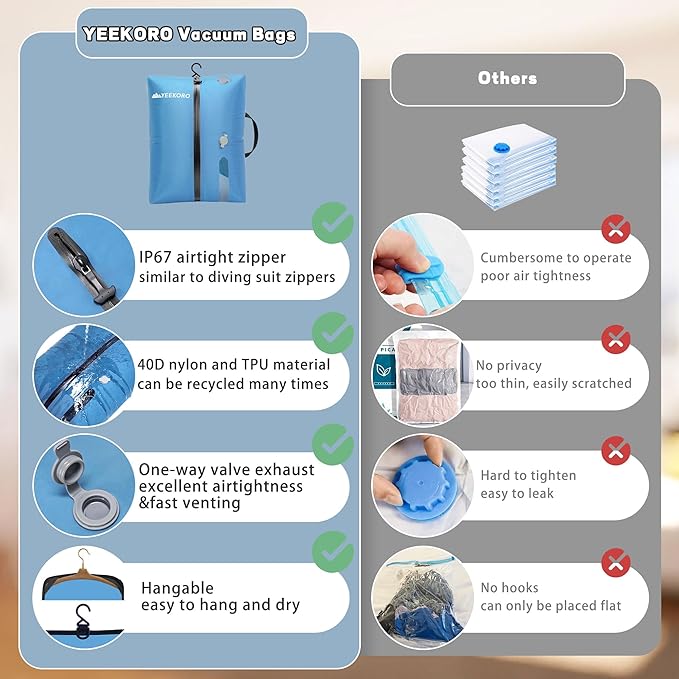 YEEKORO Vacuum Bags

YEEKORO

IP67 airtight zipper
similar to diving suit zippers

40D nylon and TPU material
can be recycled many times

One-way valve exhaust
excellent airtightness
&fast venting

Hangable
easy to hang and dry

Others

Cumbersome to operate
poor air tightness

No privacy
too thin, easily scratched

Hard to tighten
easy to leak

No hooks
can only be placed flat