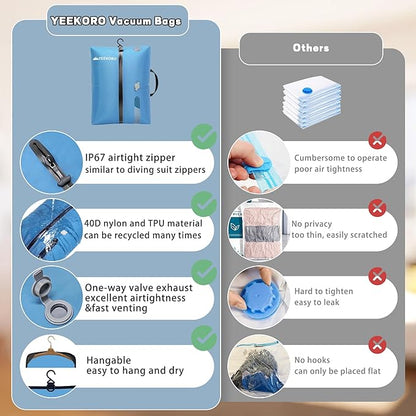 YEEKORO Vacuum Bags

YEEKORO

IP67 airtight zipper
similar to diving suit zippers

40D nylon and TPU material
can be recycled many times

One-way valve exhaust
excellent airtightness
&fast venting

Hangable
easy to hang and dry

Others

Cumbersome to operate
poor air tightness

No privacy
too thin, easily scratched

Hard to tighten
easy to leak

No hooks
can only be placed flat