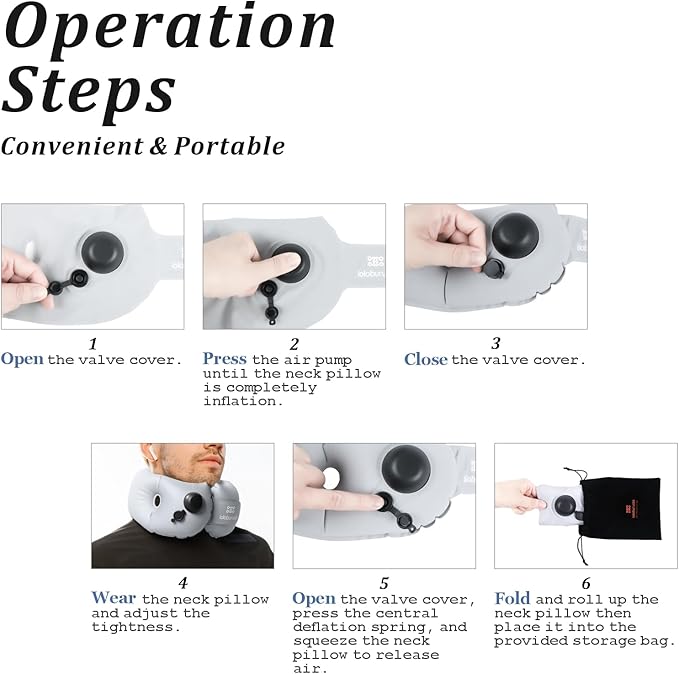 Operation Steps

Convenient & Portable

1
Open the valve cover.

2
Press the air pump until the neck pillow is completely inflation.

3
Close the valve cover.

4
Wear the neck pillow and adjust the tightness.

5
Open the valve cover, press the central deflation spring, and squeeze the neck pillow to release air.

6
Fold and roll up the neck pillow then place it into the provided storage bag.