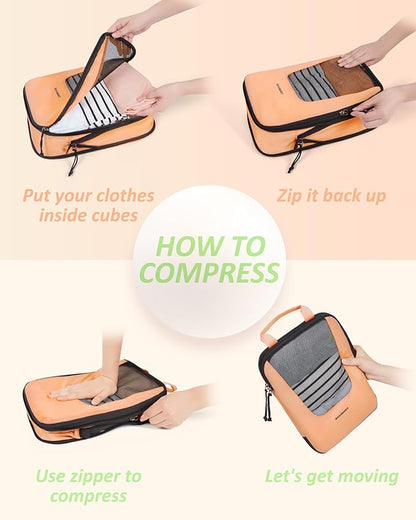 Put your clothes inside cubes

Zip it back up

HOW TO COMPRESS

Use zipper to compress

Let's get moving