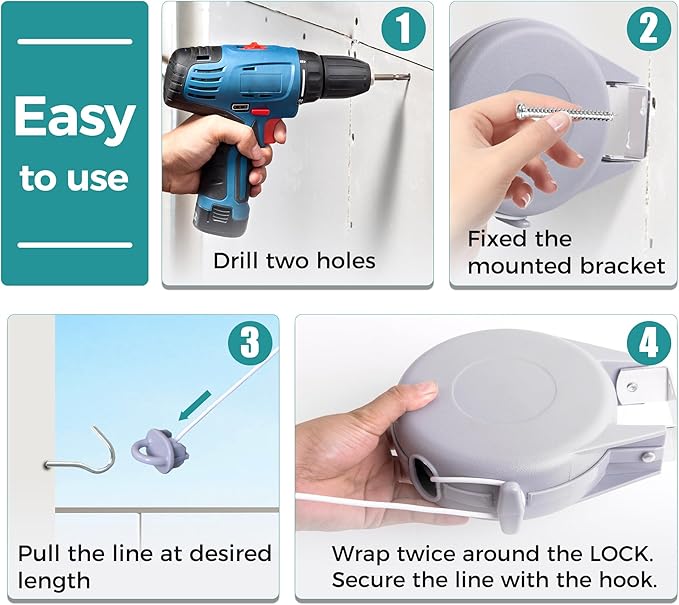 Easy to use

1
Drill two holes

2
Fixed the mounted bracket

3
Pull the line at desired length

4
Wrap twice around the LOCK. Secure the line with the hook.