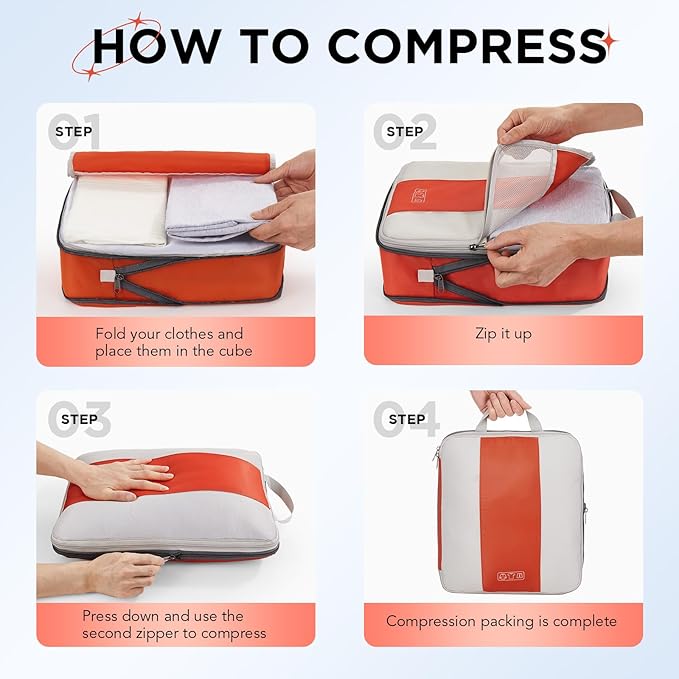 HOW TO COMPRESS

01 STEP

Fold your clothes and place them in the cube

02 STEP

Zip it up

03 STEP

Press down and use the second zipper to compress

04 STEP

Compression packing is complete