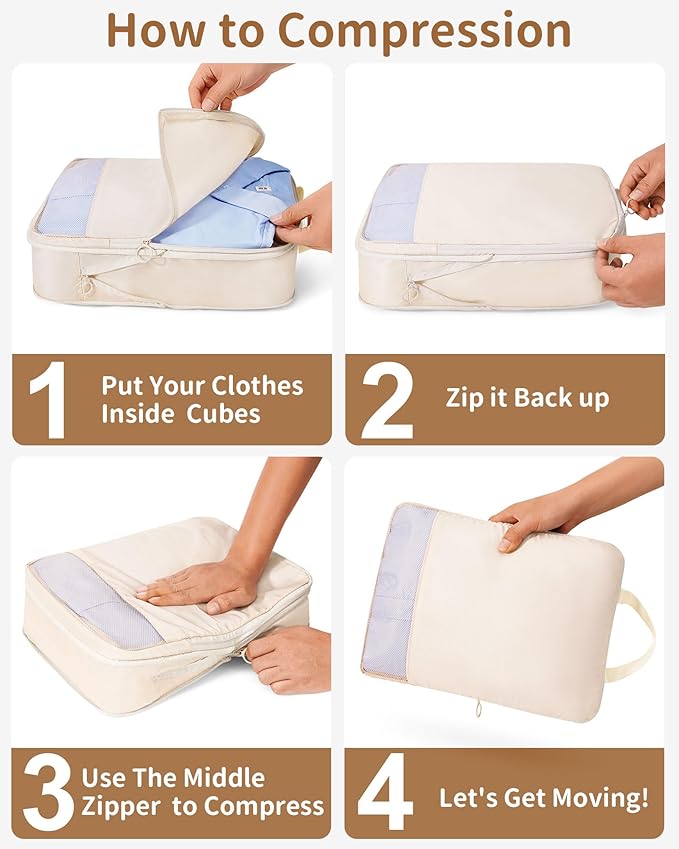 How to Compression

1 Put Your Clothes Inside Cubes

2 Zip it Back up

3 Use The Middle Zipper to Compress

4 Let's Get Moving!