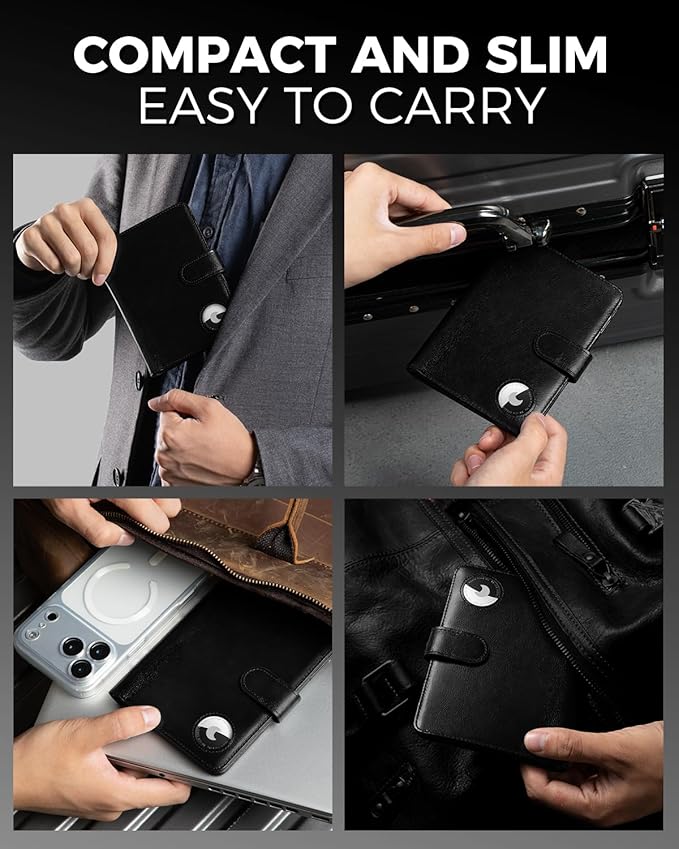 COMPACT AND SLIM
EASY TO CARRY