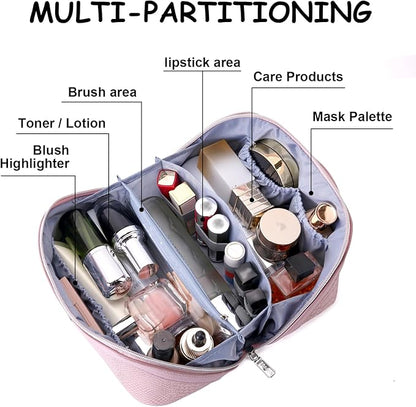 MULTI-PARTITIONING

lipstick area

Care Products

Brush area

Mask Palette

Toner / Lotion

Blush
Highlighter