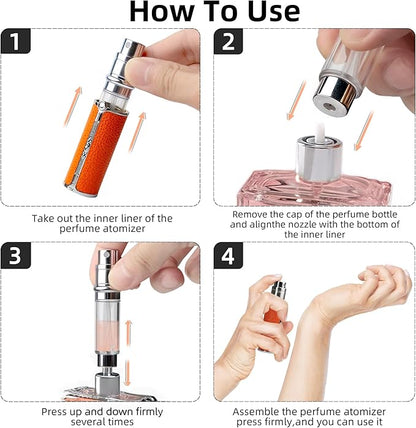 How To Use

1

Take out the inner liner of the perfume atomizer

2

Remove the cap of the perfume bottle and alignthe nozzle with the bottom of the inner liner

3

Press up and down firmly several times

4

Assemble the perfume atomizer press firmly,and you can use it