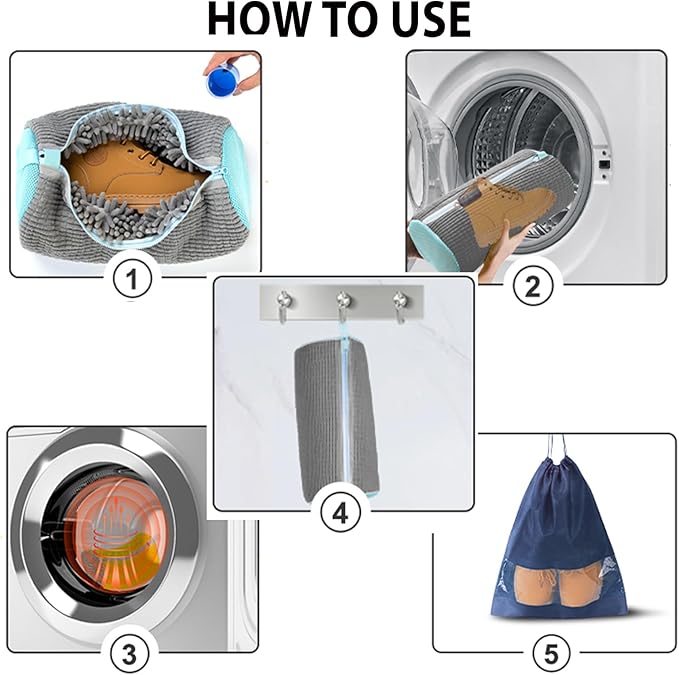 HOW TO USE

1

2

4

3

5